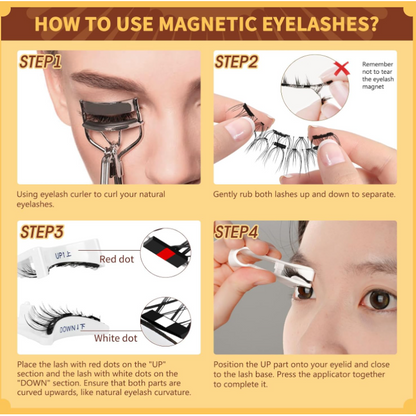 HOW TO USE MAGNETIC EYELASHES?

STEP1

Using eyelash curler to curl your natural eyelashes.

STEP2

Remember not to tear the eyelash magnet

Gently rub both lashes up and down to separate.

STEP3

UP↑上

Red dot

DOWN↓下

White dot

Place the lash with red dots on the "UP" section and the lash with white dots on the "DOWN" section. Ensure that both parts are curved upwards, like natural eyelash curvature.

STEP4

Position the UP part onto your eyelid and close to the lash base. Press the applicator together to complete it.