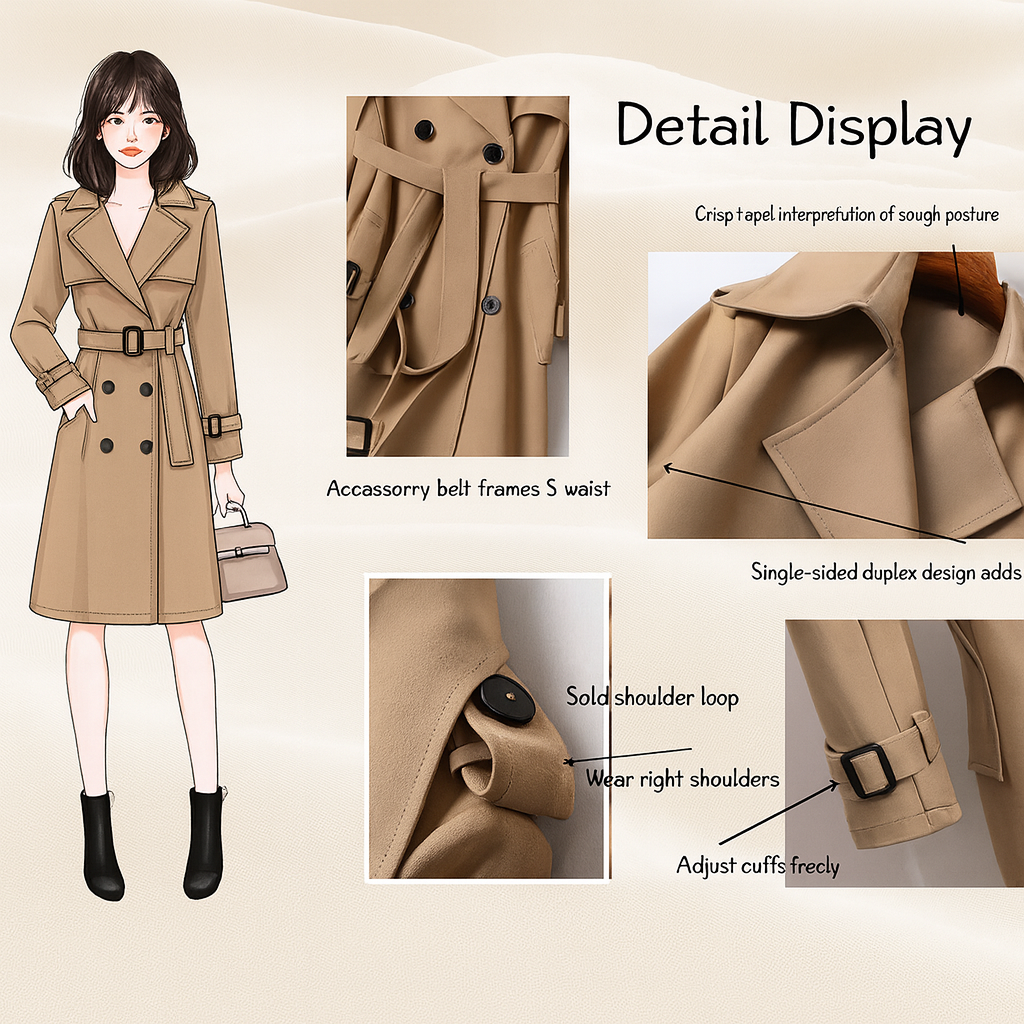 Detail Display

Crisp tapel interprefution of sough posture

Accassorry belt frames S waist

Single-sided duplex design adds

Sold shoulder loop

Wear right shoulders

Adjust cuffs frecly