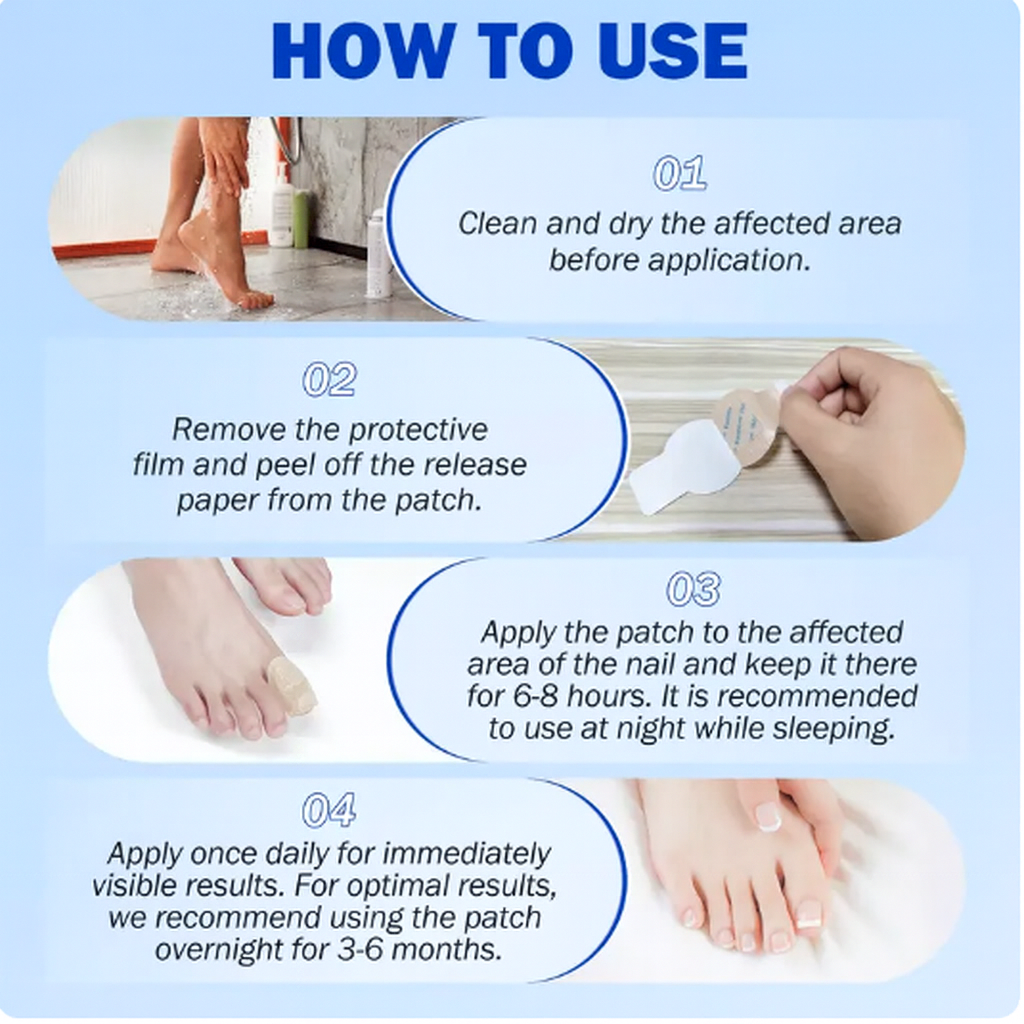 HOW TO USE

01

Clean and dry the affected area before application.

02

Remove the protective film and peel off the release paper from the patch.

03

Apply the patch to the affected area of the nail and keep it there for 6-8 hours. It is recommended to use at night while sleeping.

04

Apply once daily for immediately visible results. For optimal results, we recommend using the patch overnight for 3-6 months.