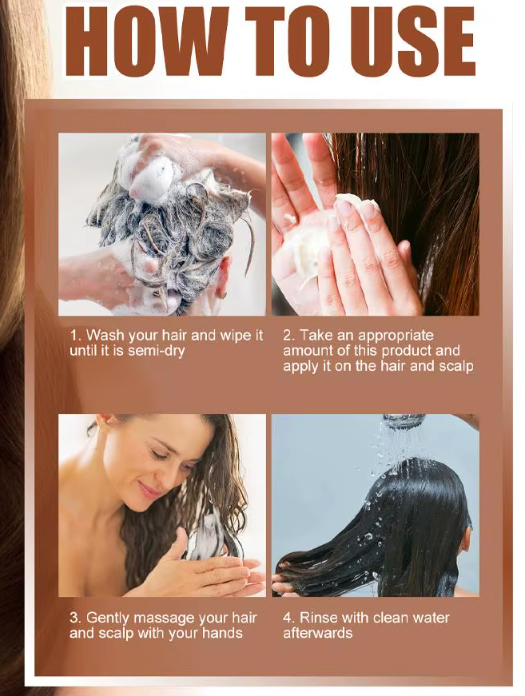 HOW TO USE

1. Wash your hair and wipe it until it is semi-dry

2. Take an appropriate amount of this product and apply it on the hair and scalp

3. Gently massage your hair and scalp with your hands

4. Rinse with clean water afterwards